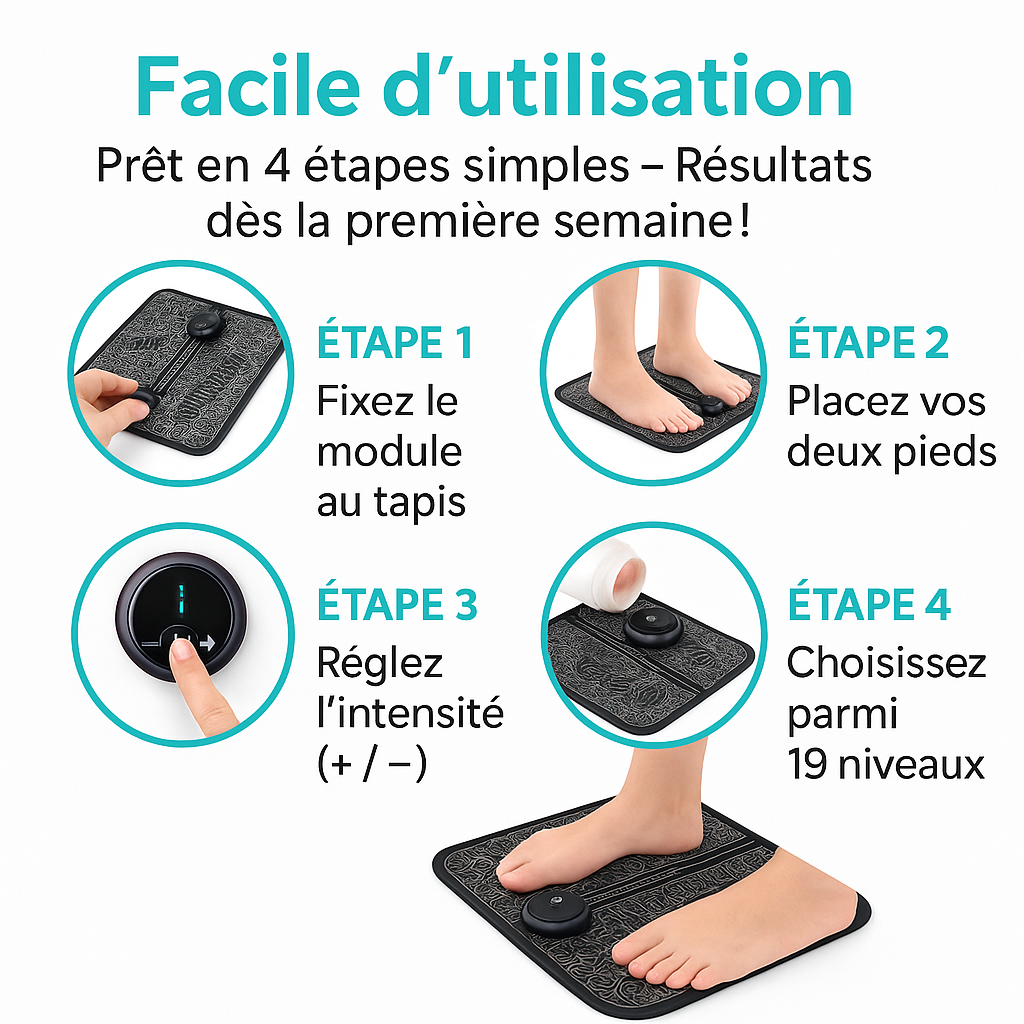 Facile d’utilisation

Prêt en 4 étapes simples – Résultats dès la première semaine !

ÉTAPE 1
Fixez le module au tapis

ÉTAPE 2
Placez vos deux pieds

ÉTAPE 3
Réglez l’intensité (+ / –)

ÉTAPE 4
Choisissez parmi 19 niveaux